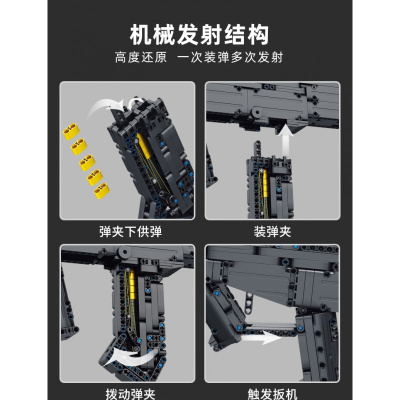 机械发射结构

高度还原　一次装弹多次发射

弹夹下供弹

装弹夹

拨动弹夹

触发扳机